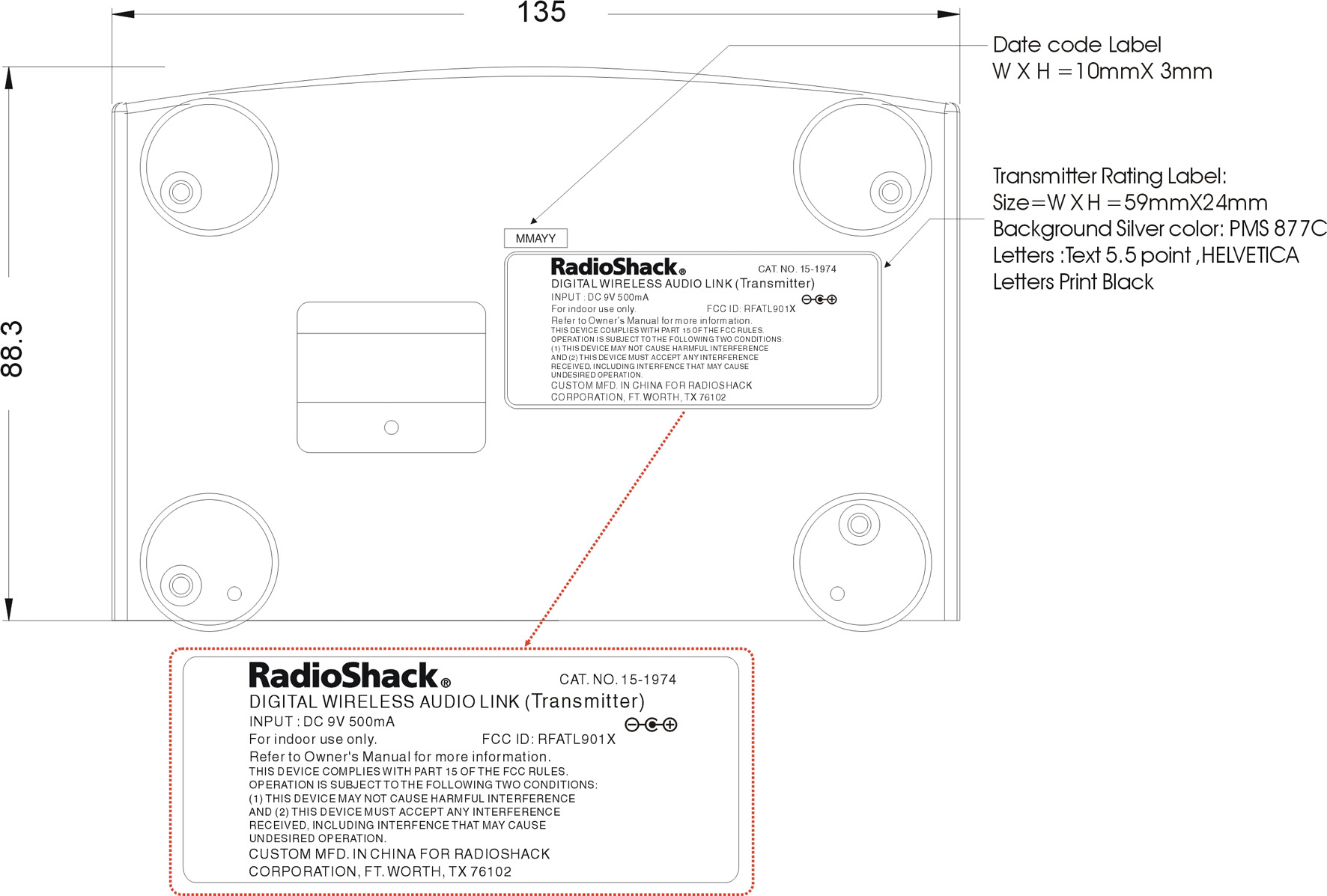 135

88.3

Date code Label
W X H =10mmX 3mm

Transmitter Rating Label:
Size=W X H =59mmX24mm
Background Silver color: PMS 877C
Letters :Text 5.5 point ,HELVETICA
Letters Print Black

MMAYY

RadioShack® CAT. NO. 15-1974
DIGITAL WIRELESS AUDIO LINK (Transmitter)
INPUT : DC 9V 500mA
For indoor use only. FCC ID: RFATL901X
Refer to Owner's Manual for more information.
THIS DEVICE COMPLIES WITH PART 15 OF THE FCC RULES.
OPERATION IS SUBJECT TO THE FOLLOWING TWO CONDITIONS:
(1) THIS DEVICE MAY NOT CAUSE HARMFUL INTERFERENCE
AND (2) THIS DEVICE MUST ACCEPT ANY INTERFERENCE
RECEIVED, INCLUDING INTERFENCE THAT MAY CAUSE
UNDESIRED OPERATION.
CUSTOM MFD. IN CHINA FOR RADIOSHACK
CORPORATION, FT. WORTH, TX 76102

RadioShack® CAT. NO. 15-1974
DIGITAL WIRELESS AUDIO LINK (Transmitter)
INPUT : DC 9V 500mA
For indoor use only. FCC ID: RFATL901X
Refer to Owner's Manual for more information.
THIS DEVICE COMPLIES WITH PART 15 OF THE FCC RULES.
OPERATION IS SUBJECT TO THE FOLLOWING TWO CONDITIONS:
(1) THIS DEVICE MAY NOT CAUSE HARMFUL INTERFERENCE
AND (2) THIS DEVICE MUST ACCEPT ANY INTERFERENCE
RECEIVED, INCLUDING INTERFENCE THAT MAY CAUSE
UNDESIRED OPERATION.
CUSTOM MFD. IN CHINA FOR RADIOSHACK
CORPORATION, FT. WORTH, TX 76102